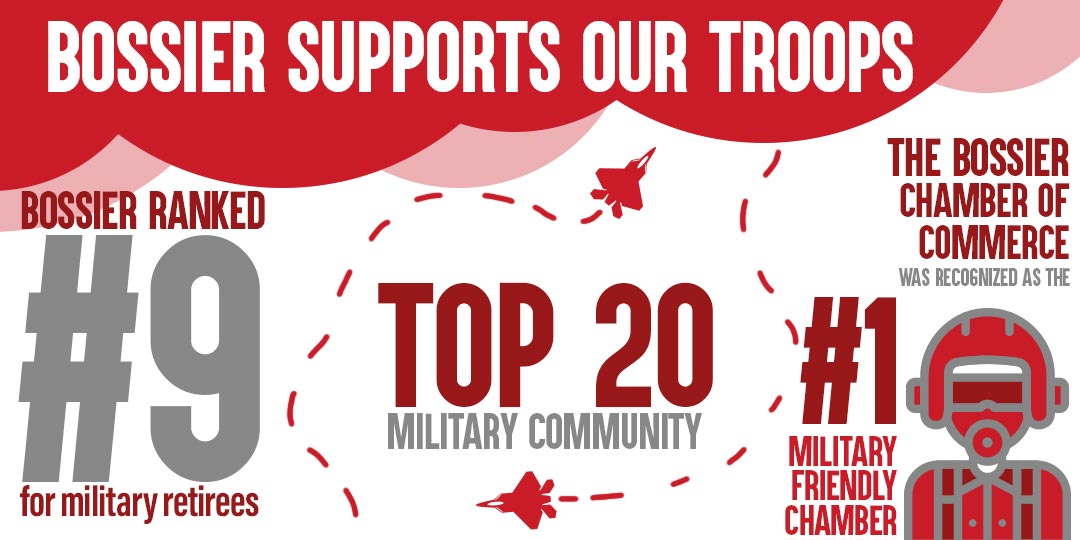 BOSSIER SUPPORTS OUR TROOPS

BOSSIER RANKED
#9
for military retirees

TOP 20
MILITARY COMMUNITY

THE BOSSIER CHAMBER OF COMMERCE
WAS RECOGNIZED AS THE
#1
MILITARY FRIENDLY CHAMBER